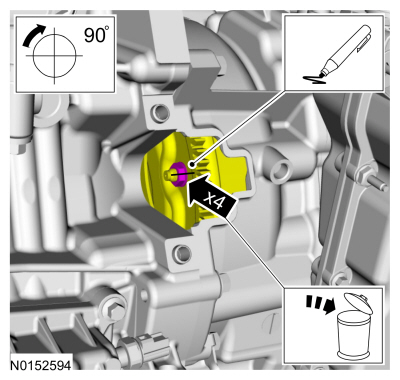 90°

X4

N0152594