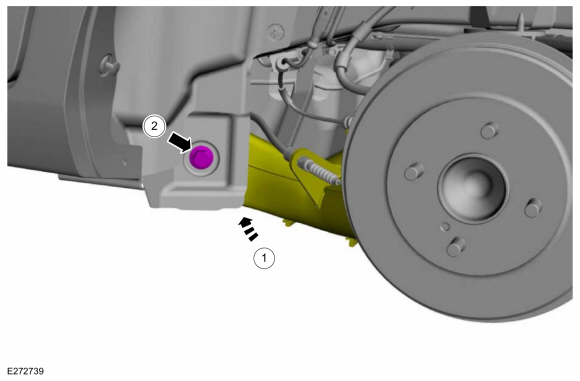 2

1

E272739