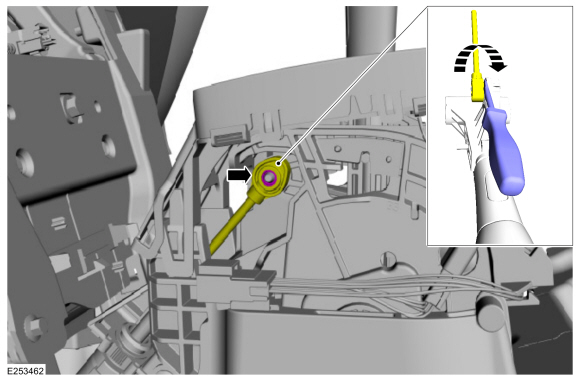 E253462