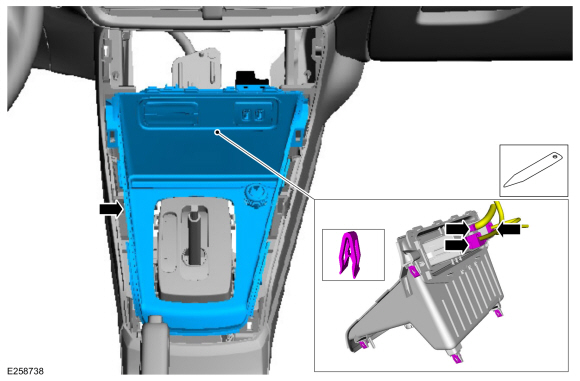 E258738