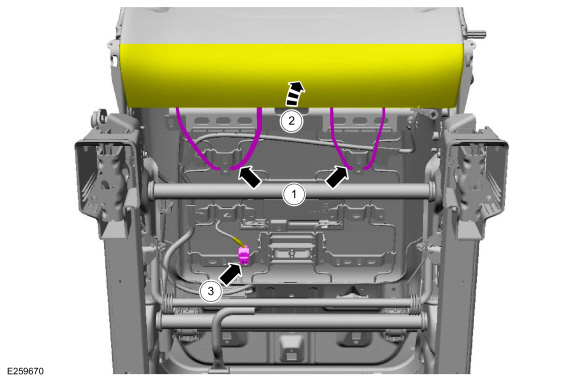 2
1
3
E259670