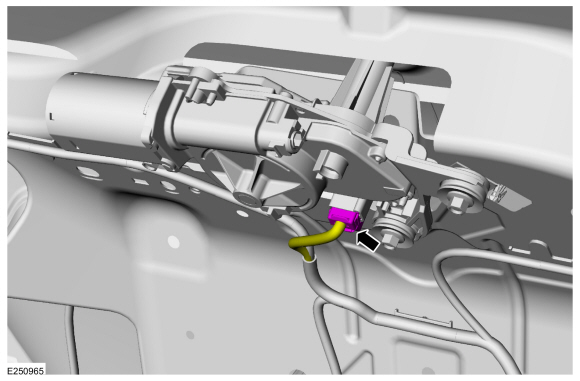 E250965