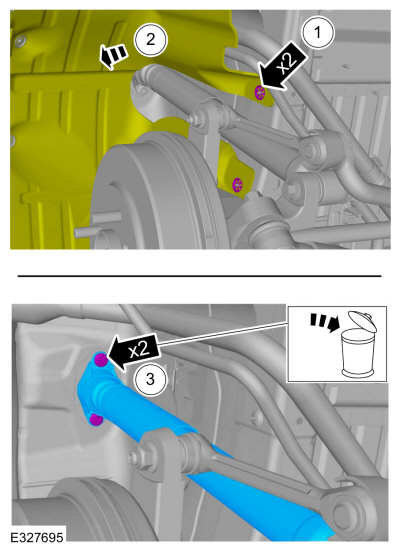 2
1
x2
x2
3
E327695