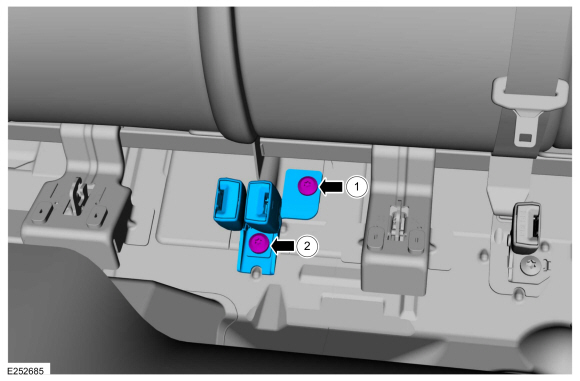 1
2
E252685