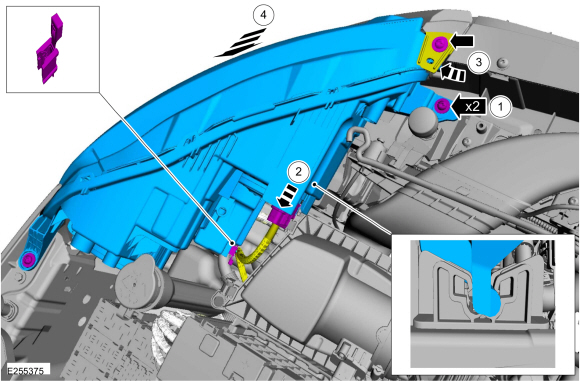 4
3
x2
1
2
E255375