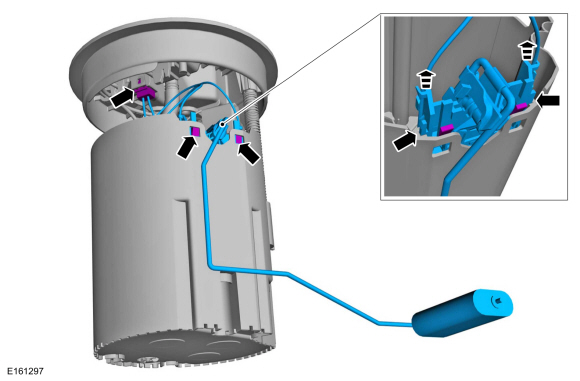 E161297