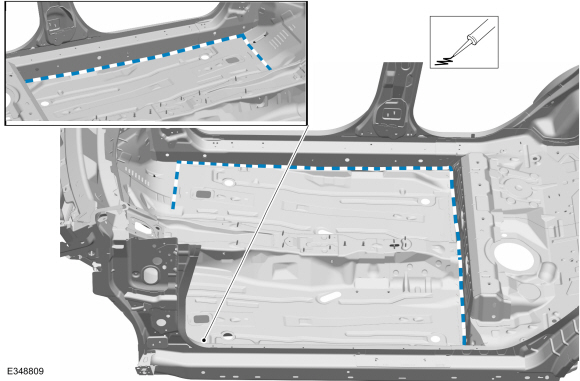 E348809