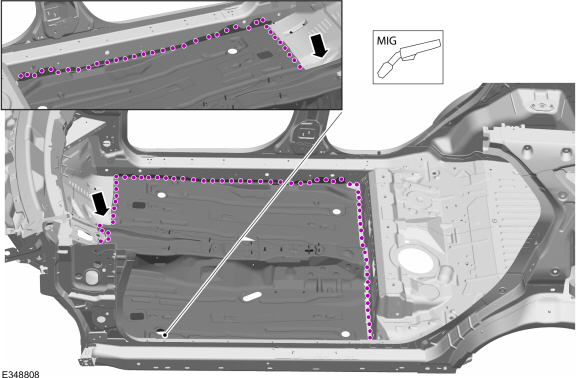 MIG

E348808