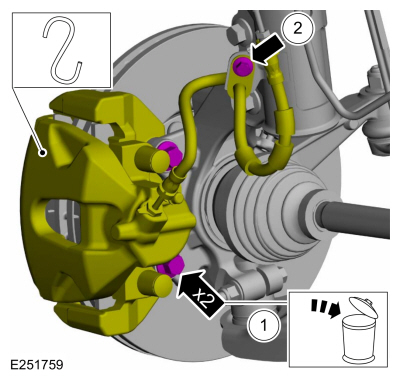 2

x2

1

E251759