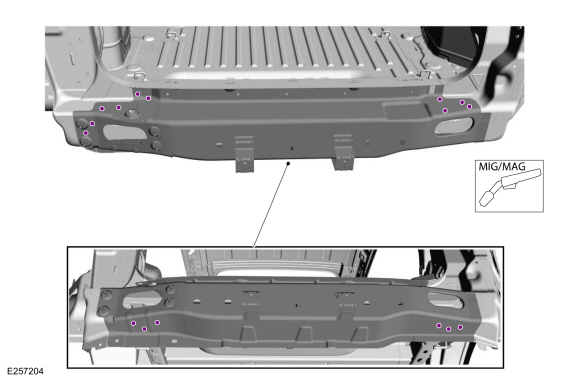 MIG/MAG

E257204