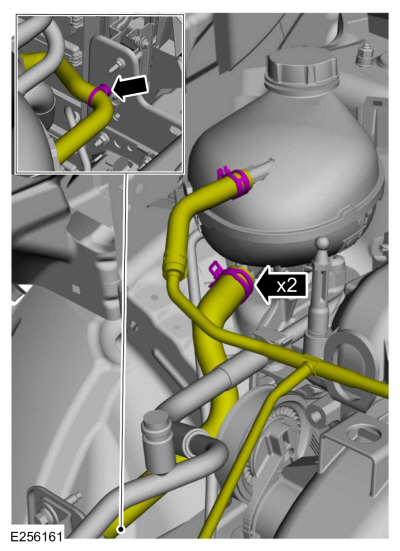 x2

E256161