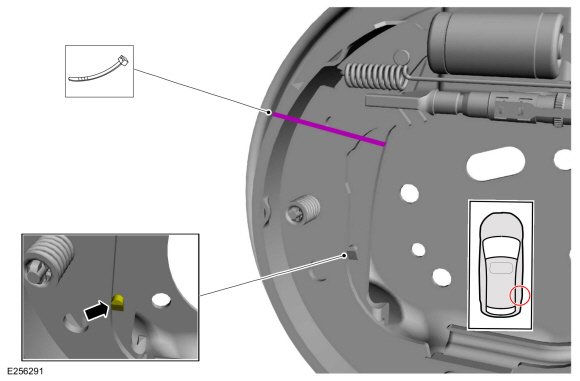 E256291