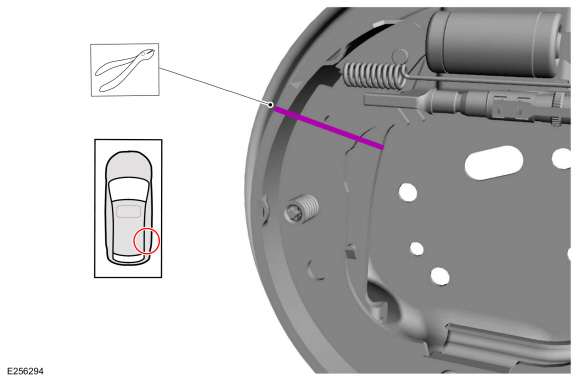 E256294