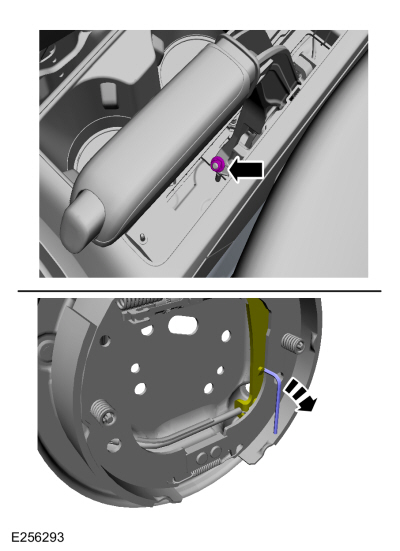 E256293