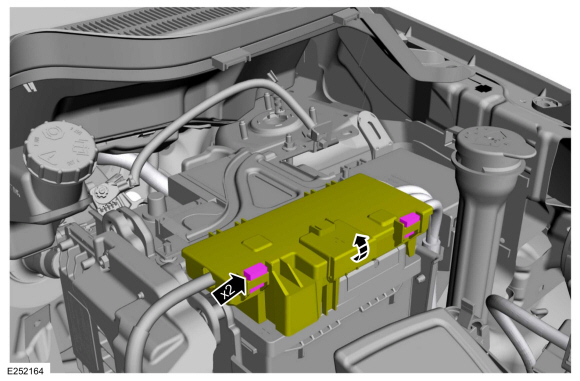 x2

E252164