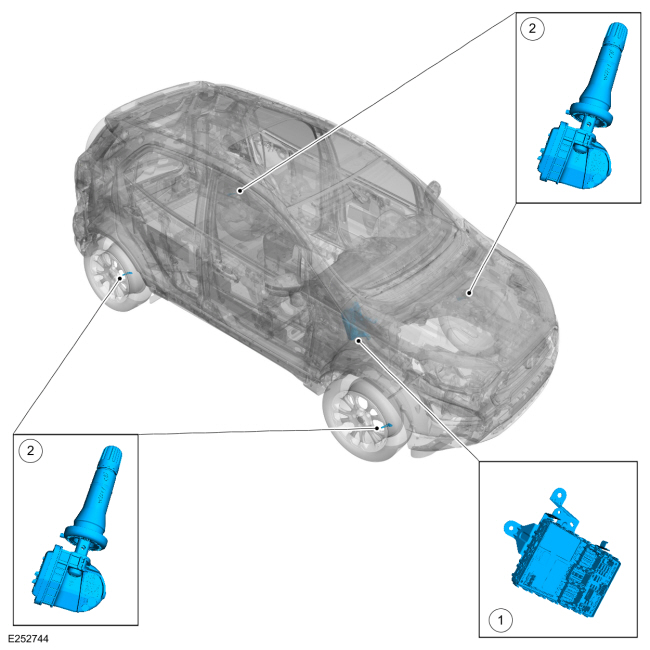 2

2

1

E252744