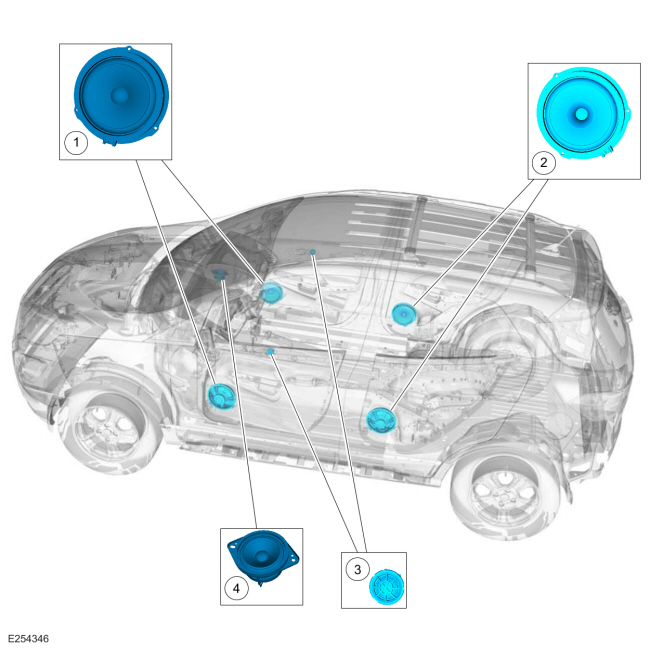 1

2

4

3

E254346