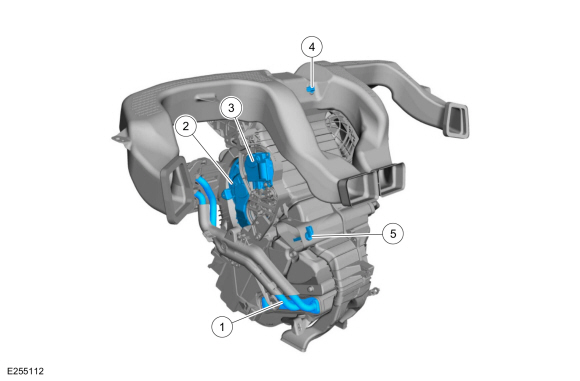 4

3

2

5

1

E255112