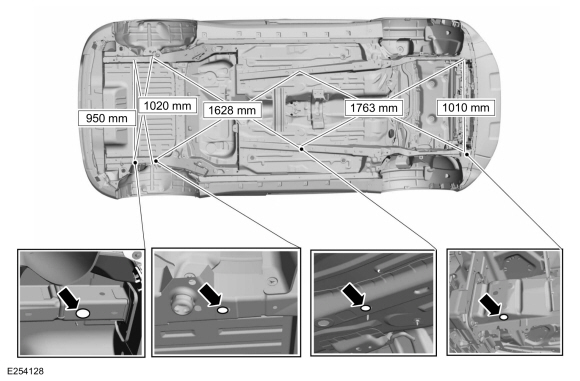 950 mm
1020 mm
1628 mm
1763 mm
1010 mm
E254128